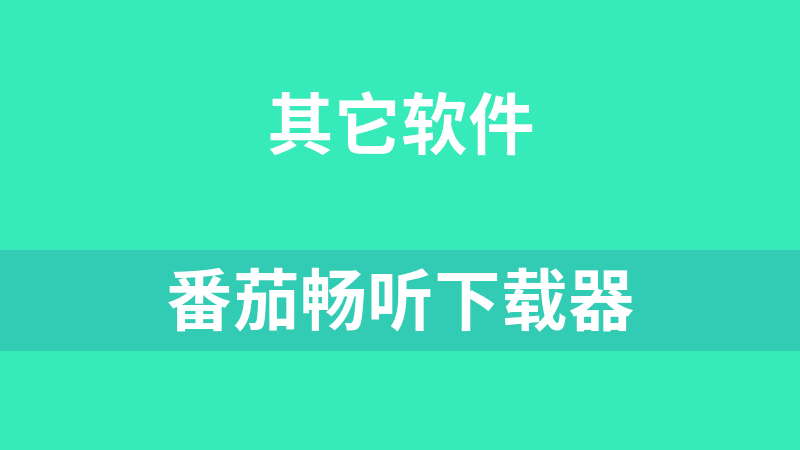 其它软件

番茄畅听下载器