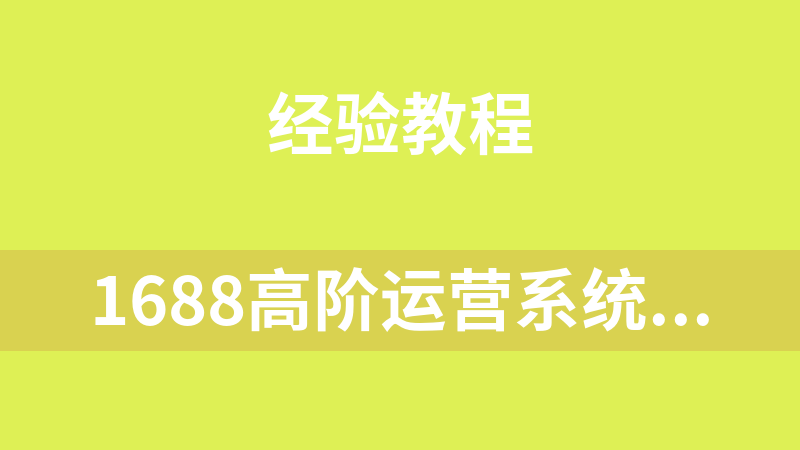 经验教程

1688高阶运营系统...