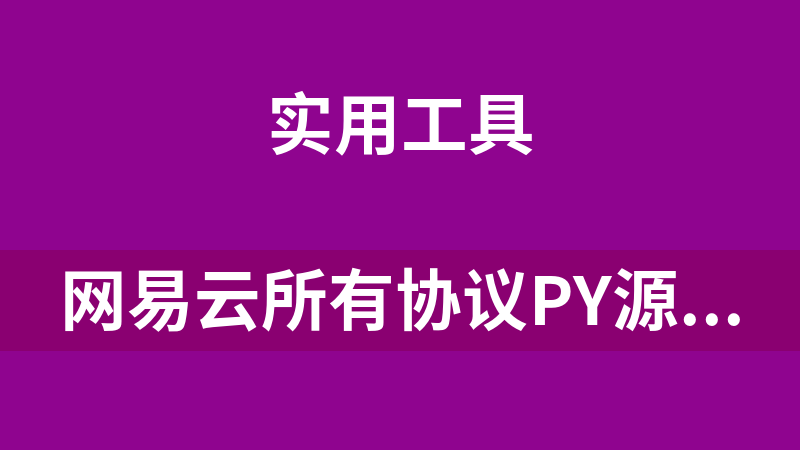 实用工具

网易云所有协议PY源...