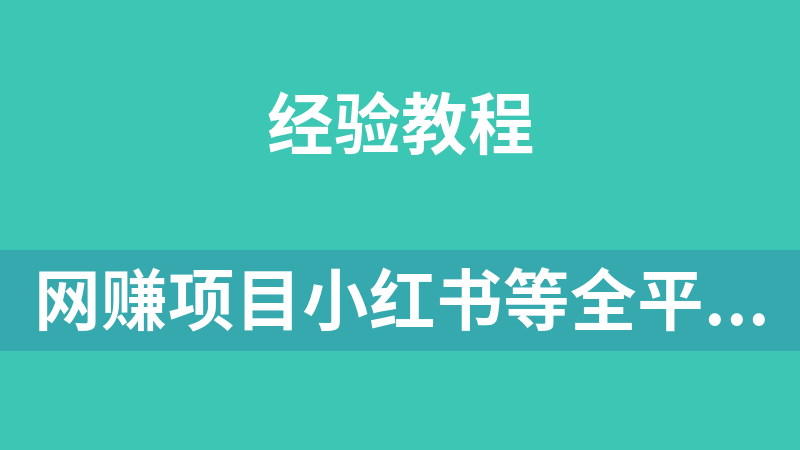 经验教程

网赚项目小红书等全平…