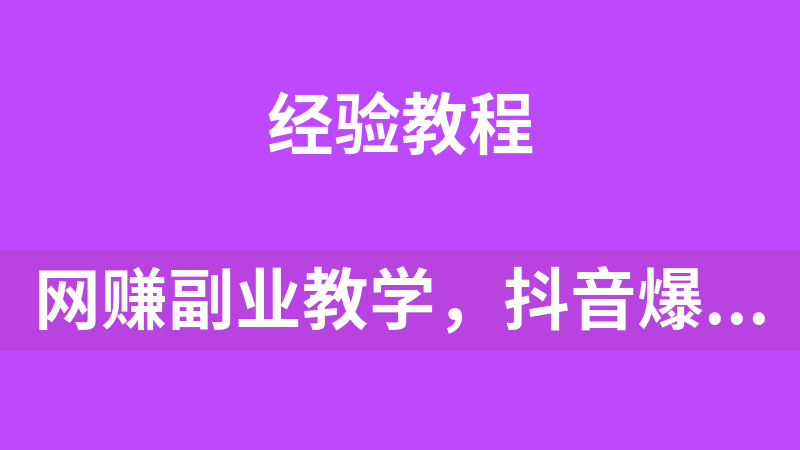 经验教程

网赚副业教学，抖音爆...