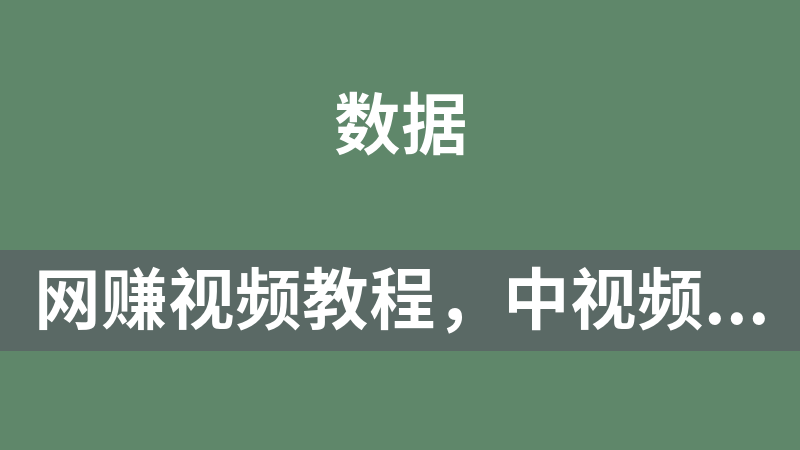 数据

网赚视频教程，中视频...