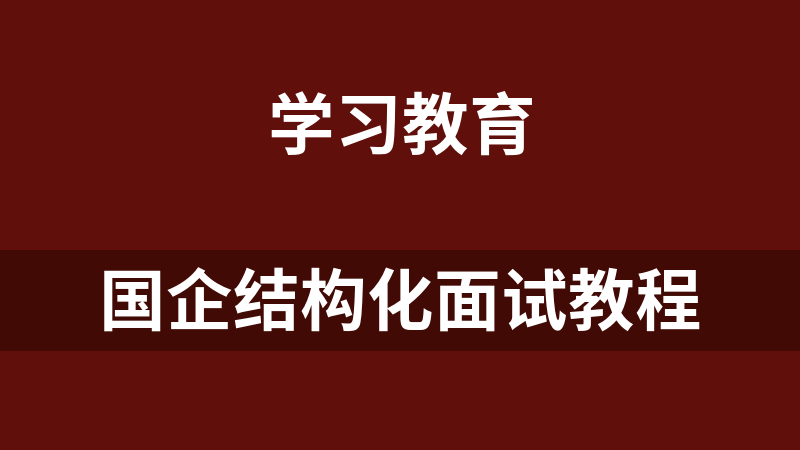 学习教育

国企结构化面试教程