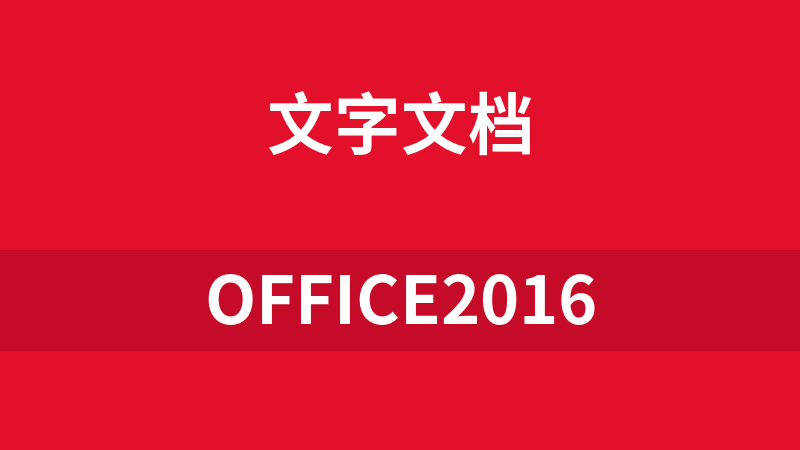 文字文档

OFFICE2016