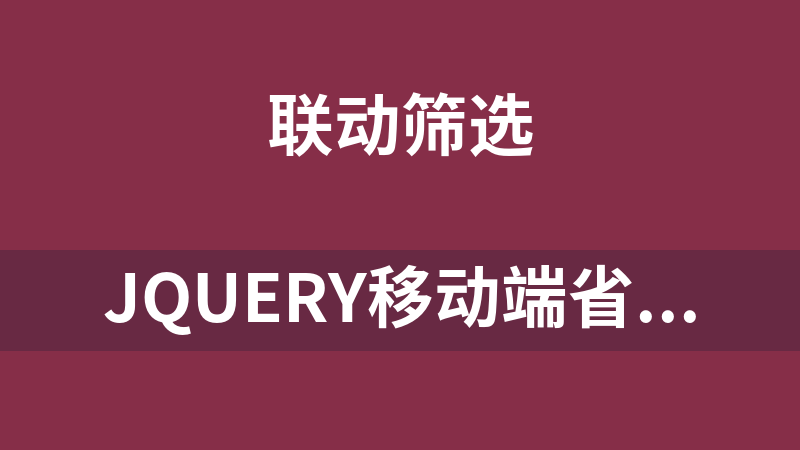 联动筛选

JQUERY移动端省...